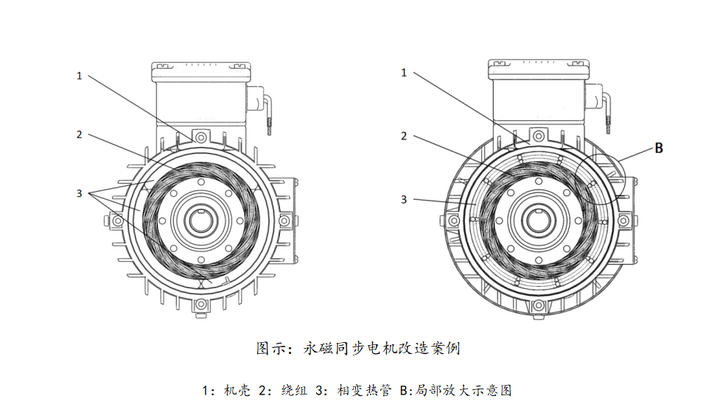 1
2
3

1
2
3
B

图示：永磁同步电机改造案例

1：机壳 2：绕组 3：相变热管 B:局部放大示意图