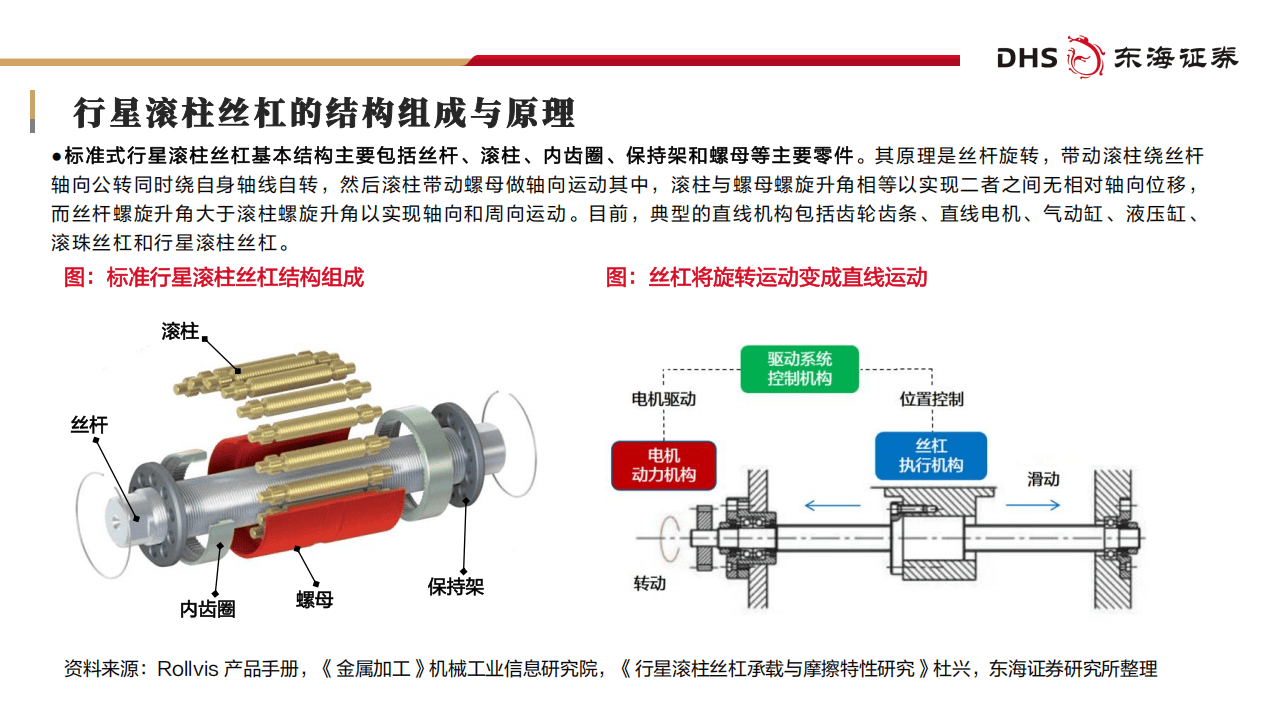 DHS 东海证券

行星滚柱丝杠的结构组成与原理

●标准式行星滚柱丝杠基本结构主要包括丝杆、滚柱、内齿圈、保持架和螺母等主要零件。其原理是丝杆旋转，带动滚柱绕丝杆轴向公转同时绕自身轴线自转，然后滚柱带动螺母做轴向运动其中，滚柱与螺母螺旋升角相等以实现二者之间无相对轴向位移，而丝杆螺旋升角大于滚柱螺旋升角以实现轴向和周向运动。目前，典型的直线机构包括齿轮齿条、直线电机、气动缸、液压缸、滚珠丝杠和行星滚柱丝杠。

图：标准行星滚柱丝杠结构组成

滚柱
丝杆
内齿圈
螺母
保持架

图：丝杠将旋转运动变成直线运动

驱动系统
控制机构
电机驱动
位置控制
电机
动力机构
丝杠
执行机构
滑动
转动

资料来源：Rollvis 产品手册，《金属加工》机械工业信息研究院，《行星滚柱丝杠承载与摩擦特性研究》杜兴，东海证券研究所整理